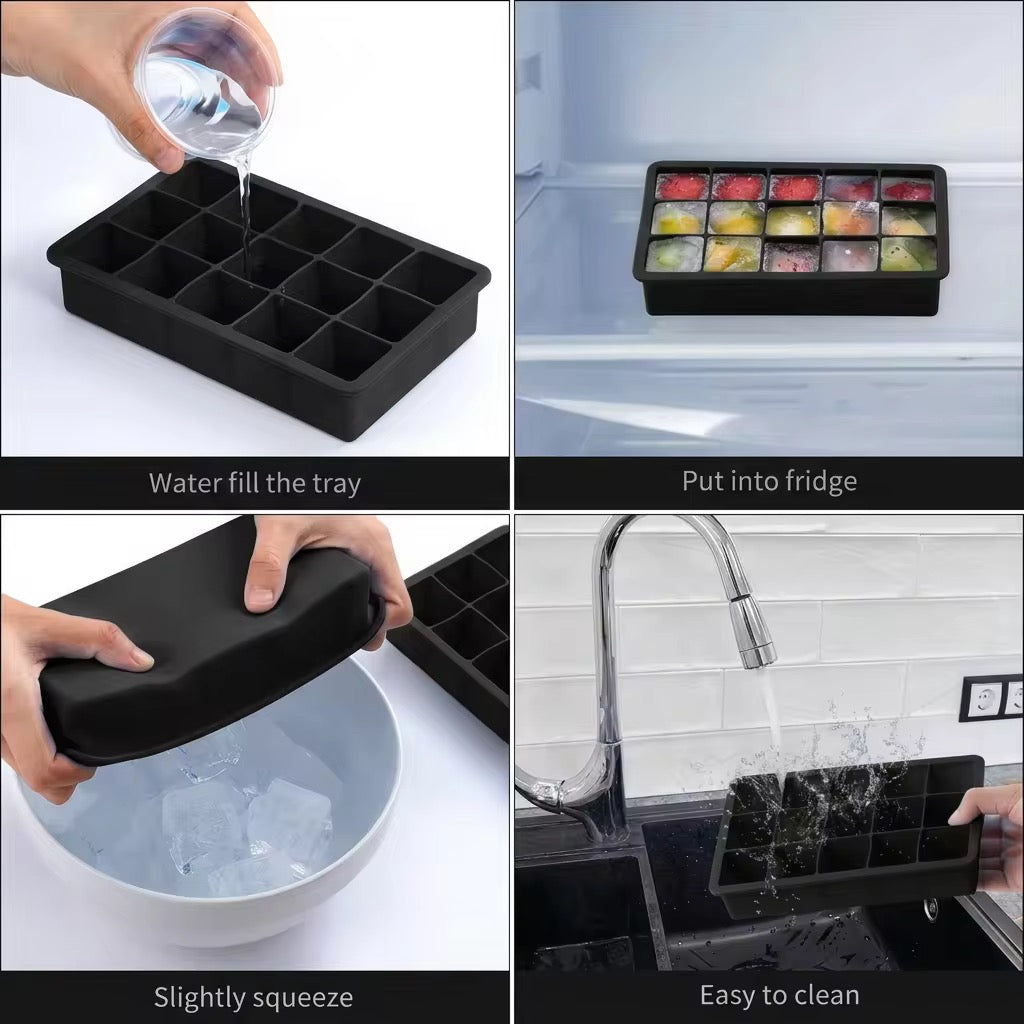 Water fill the tray

Put into fridge

Slightly squeeze

Easy to clean